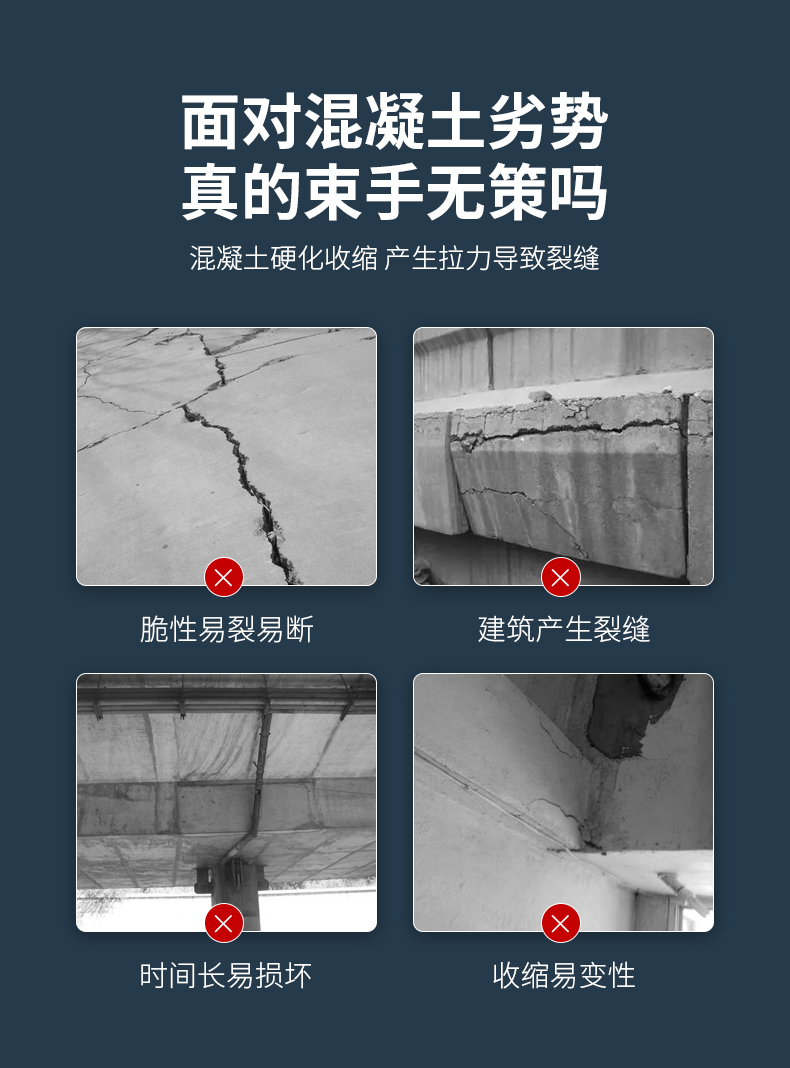 面对混凝土劣势
真的束手无策吗

混凝土硬化收缩 产生拉力导致裂缝

脆性易裂易断

建筑产生裂缝

时间长易损坏

收缩易变性